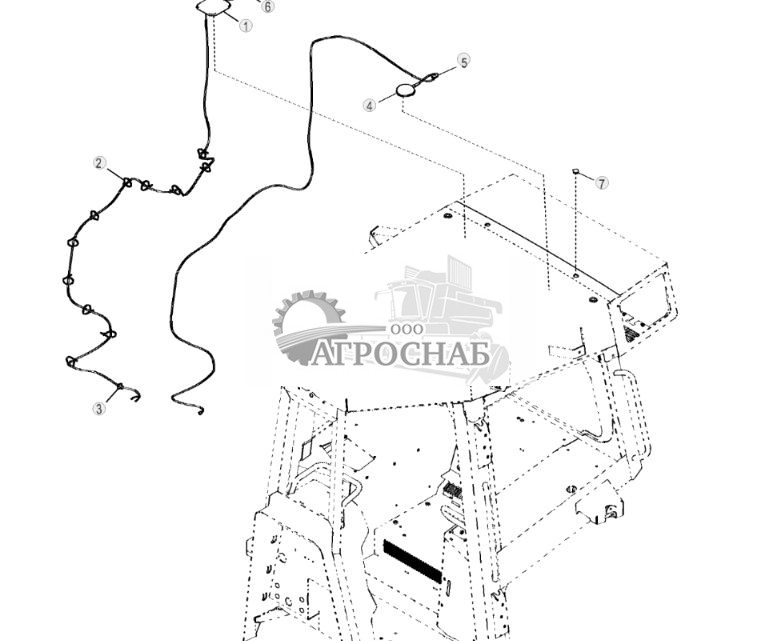 6
1
5
4
2
7
ООО
АГРОСНАБ
3